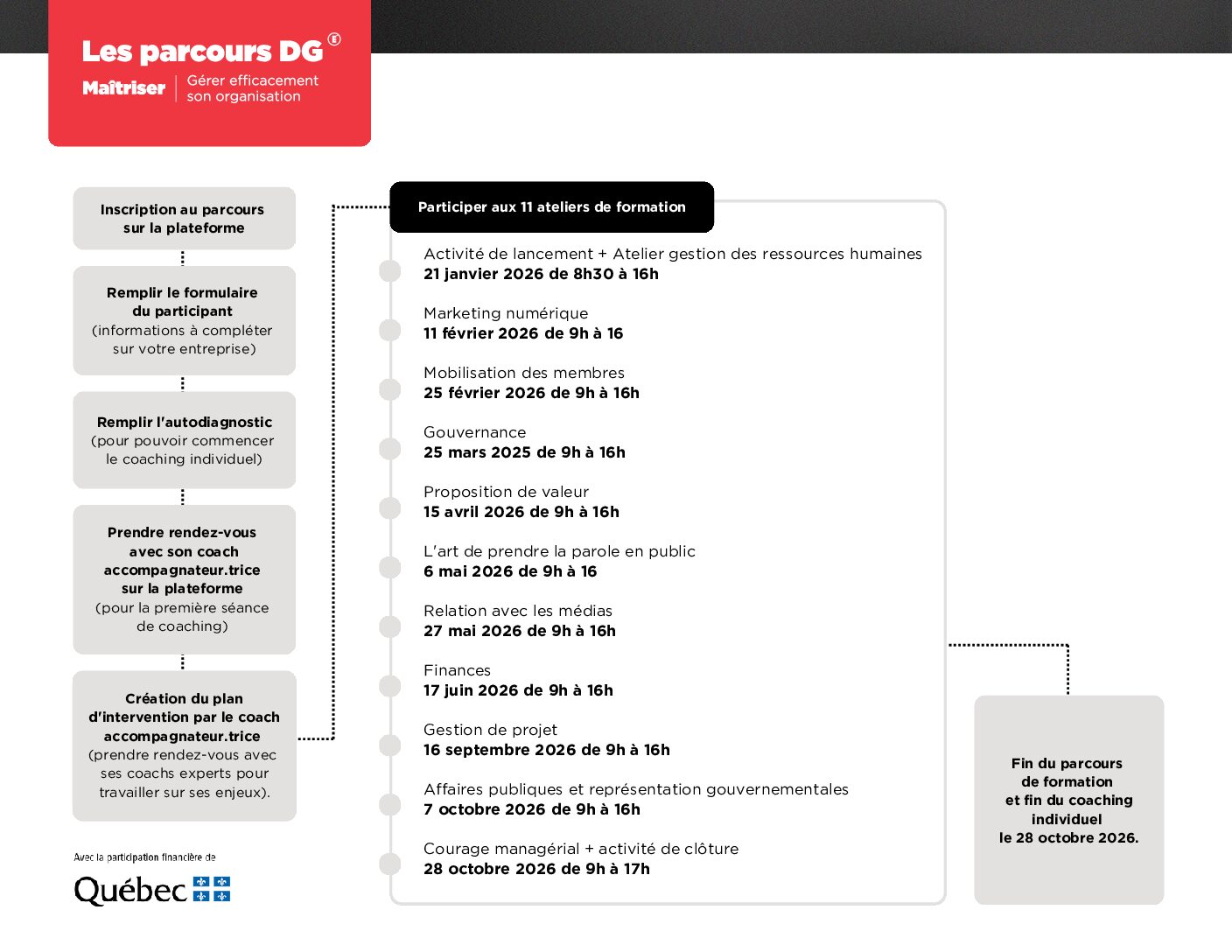 Les parcours DG®

Maîtriser | Gérer efficacement son organisation

Inscription au parcours sur la plateforme

Remplir le formulaire du participant (informations à compléter sur votre entreprise)

Remplir l'autodiagnostic (pour pouvoir commencer le coaching individuel)

Prendre rendez-vous avec son coach accompagnateur.trice sur la plateforme (pour la première séance de coaching)

Création du plan d'intervention par le coach accompagnateur.trice (prendre rendez-vous avec ses coachs experts pour travailler sur ses enjeux).

Avec la participation financière de

Québec

Participer aux 11 ateliers de formation

Activité de lancement + Atelier gestion des ressources humaines
21 janvier 2026 de 8h30 à 16h

Marketing numérique
11 février 2026 de 9h à 16

Mobilisation des membres
25 février 2026 de 9h à 16h

Gouvernance
25 mars 2025 de 9h à 16h

Proposition de valeur
15 avril 2026 de 9h à 16h

L'art de prendre la parole en public
6 mai 2026 de 9h à 16

Relation avec les médias
27 mai 2026 de 9h à 16h

Finances
17 juin 2026 de 9h à 16h

Gestion de projet
16 septembre 2026 de 9h à 16h

Affaires publiques et représentation gouvernementales
7 octobre 2026 de 9h à 16h

Courage managérial + activité de clôture
28 octobre 2026 de 9h à 17h

Fin du parcours de formation et fin du coaching individuel le 28 octobre 2026.